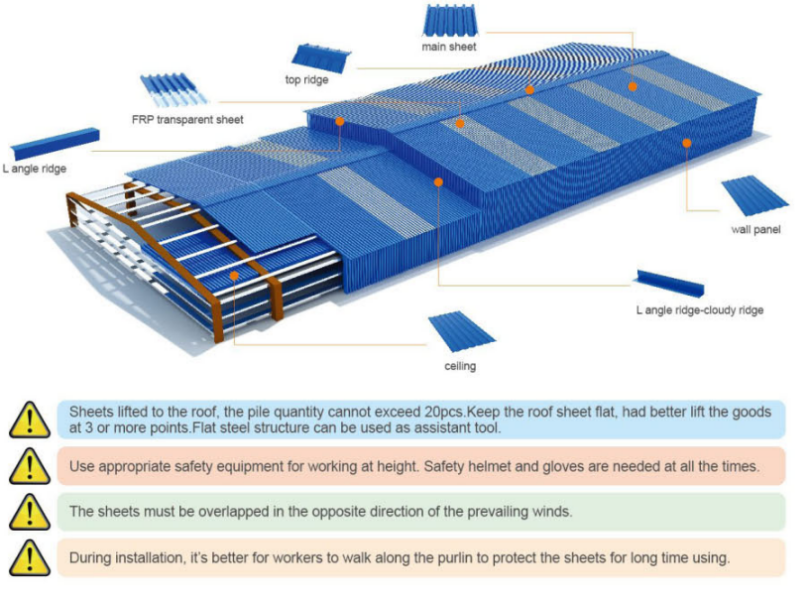 main sheet

top ridge

FRP transparent sheet

L angle ridge

wall panel

L angle ridge-cloudy ridge

ceiling

Sheets lifted to the roof, the pile quantity cannot exceed 20pcs.Keep the roof sheet flat, had better lift the goods at 3 or more points.Flat steel structure can be used as assistant tool.

Use appropriate safety equipment for working at height. Safety helmet and gloves are needed at all the times.

The sheets must be overlapped in the opposite direction of the prevailing winds.

During installation, it's better for workers to walk along the purlin to protect the sheets for long time using.