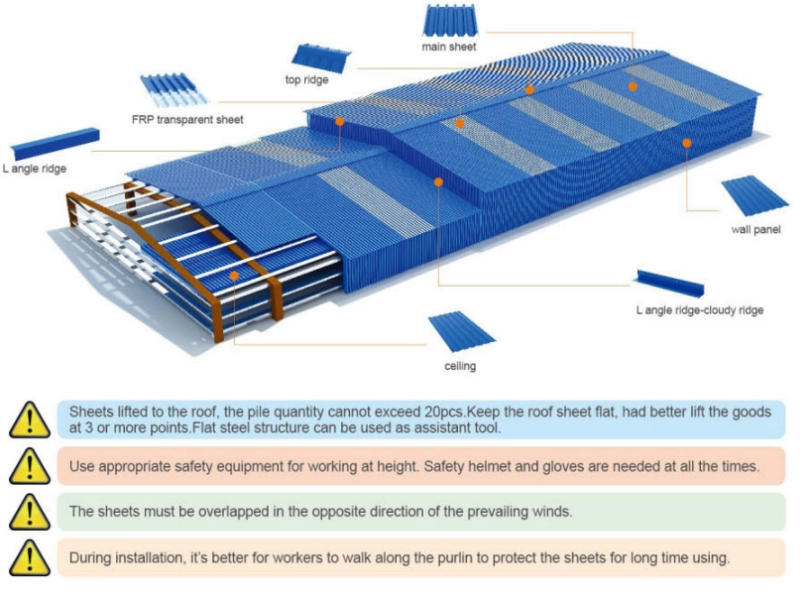 main sheet

top ridge

FRP transparent sheet

L angle ridge

wall panel

L angle ridge-cloudy ridge

ceiling

Sheets lifted to the roof, the pile quantity cannot exceed 20pcs.Keep the roof sheet flat, had better lift the goods at 3 or more points.Flat steel structure can be used as assistant tool.

Use appropriate safety equipment for working at height. Safety helmet and gloves are needed at all the times.

The sheets must be overlapped in the opposite direction of the prevailing winds.

During installation, it's better for workers to walk along the purlin to protect the sheets for long time using.